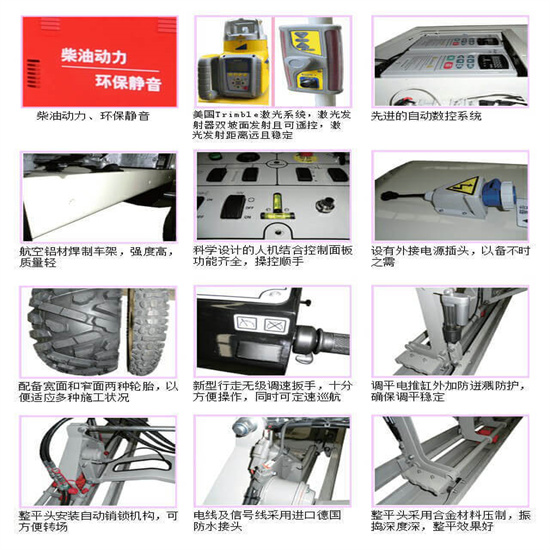 柴油动力
环保静音

柴油动力、环保静音

美国Trimble激光系统，激光发射器双坡面发射且可遥控，激光发射距离远且稳定

先进的自动数控系统

航空铝材焊制车架，强度高，质量轻

科学设计的人机结合控制面板功能齐全，操控顺手

设有外接电源插头，以备不时之需

配备宽面和窄面两种轮胎，以便适应多种施工状况

新型行走无级调速扳手，十分方便操作，同时可定速巡航

调平电推缸外加防迸溅防护，确保调平稳定

整平头安装自动销锁机构，可方便转场

电线及信号线采用进口德国防水接头

整平头采用合金材料压制，振捣深度深，整平效果好