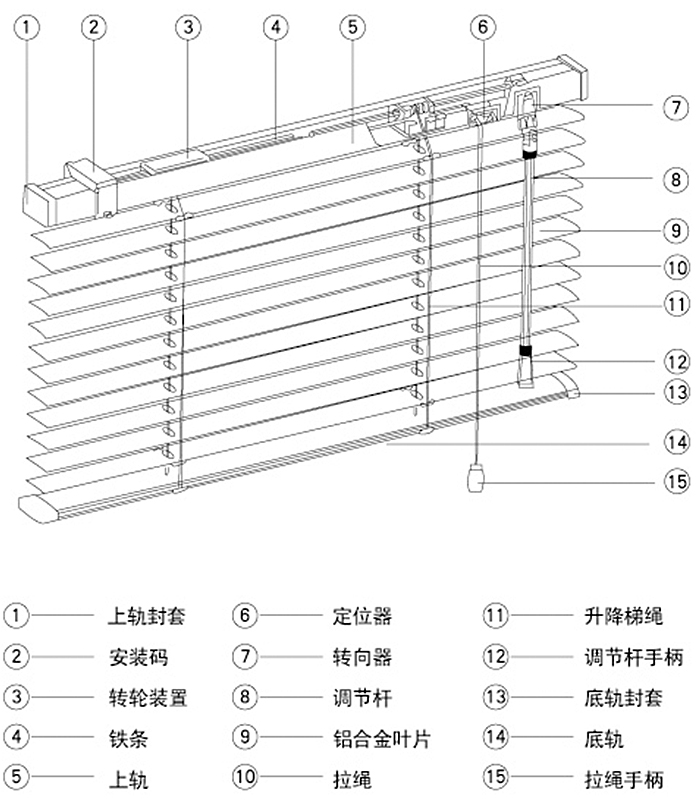 ① ② ③ ④ ⑤ ⑥ ⑦ ⑧ ⑨ ⑩ ⑪ ⑫ ⑬ ⑭ ⑮

① 上轨封套
② 安装码
③ 转轮装置
④ 铁条
⑤ 上轨

⑥ 定位器
⑦ 转向器
⑧ 调节杆
⑨ 铝合金叶片
⑩ 拉绳

⑪ 升降梯绳
⑫ 调节杆手柄
⑬ 底轨封套
⑭ 底轨
⑮ 拉绳手柄