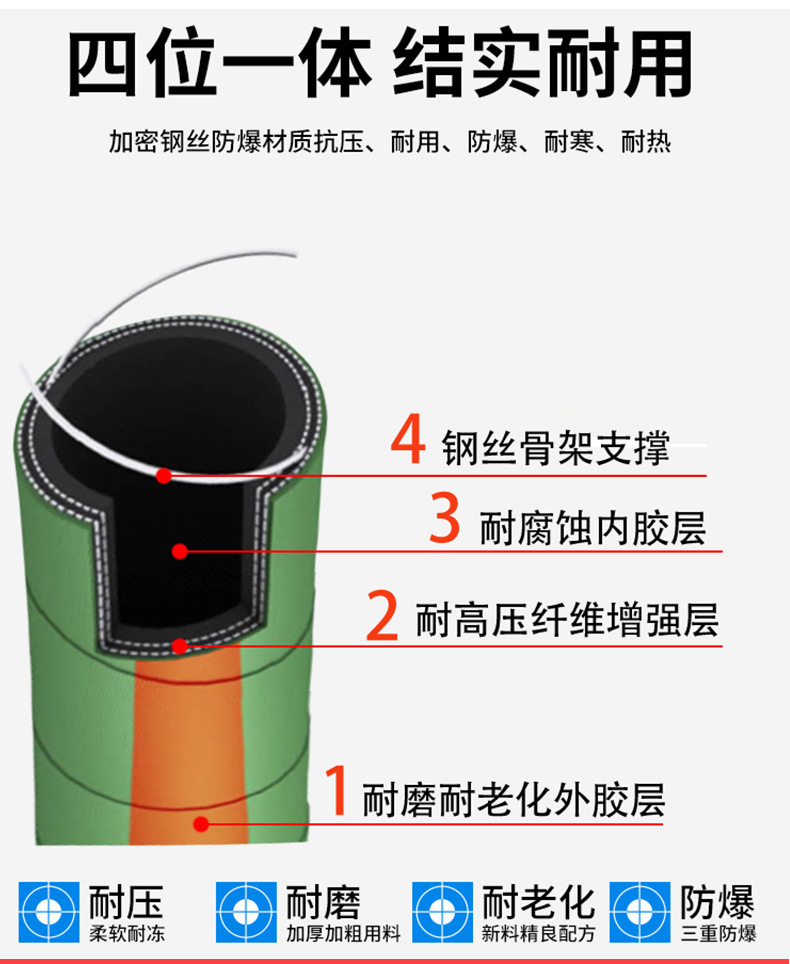 四位一体 结实耐用

加密钢丝防爆材质抗压、耐用、防爆、耐寒、耐热

4 钢丝骨架支撑

3 耐腐蚀内胶层

2 耐高压纤维增强层

1 耐磨耐老化外胶层

耐压
柔软耐冻

耐磨
加厚加粗用料

耐老化
新料精良配方

防爆
三重防爆